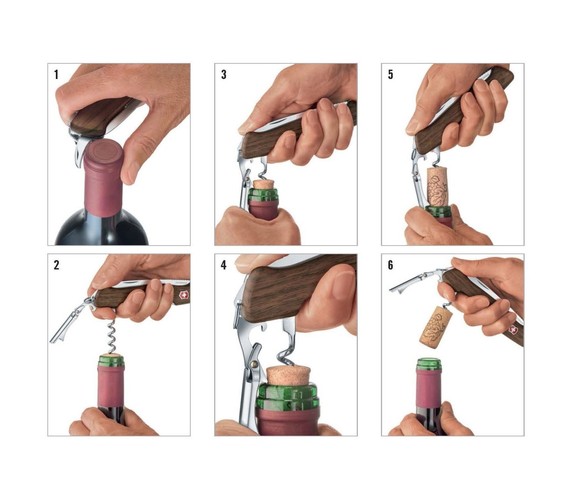 1

3

5

2

4

6