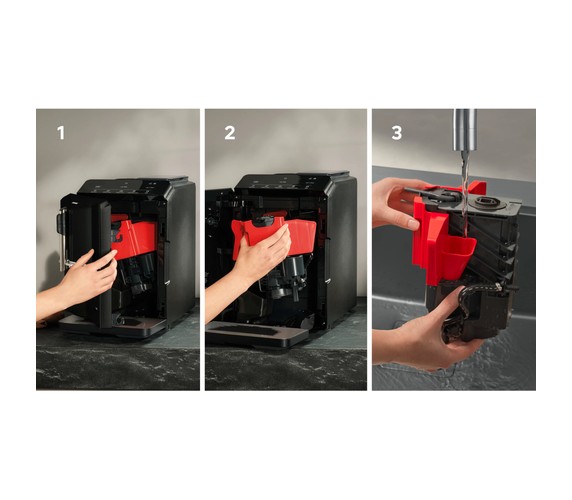 1

2

3